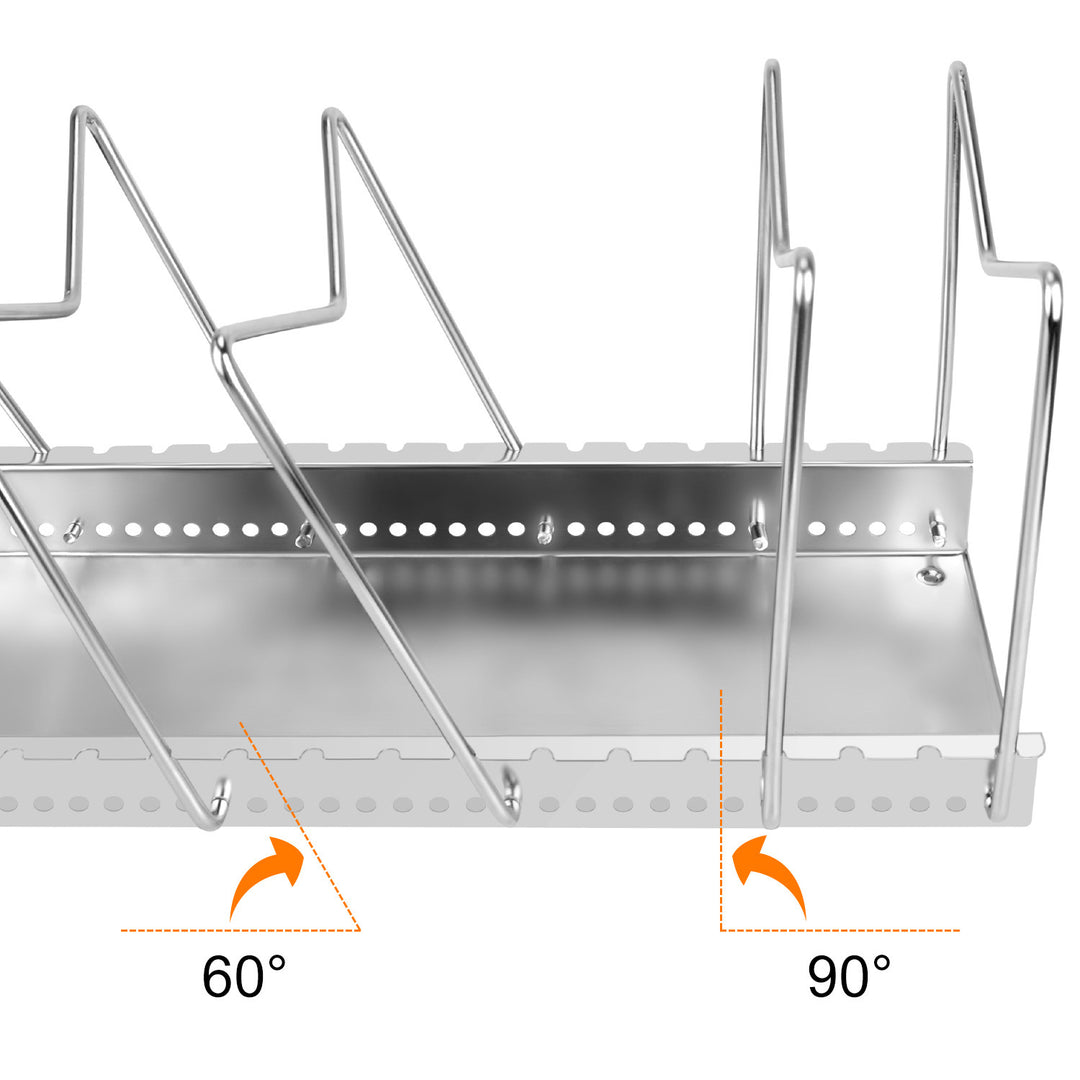 60°

90°